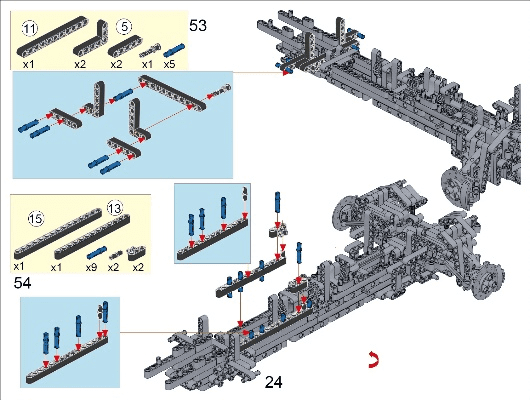 11
5
53
x1
x2
x2
x1
x5

15
13
x1
x1
x9
x2
x2
54

24